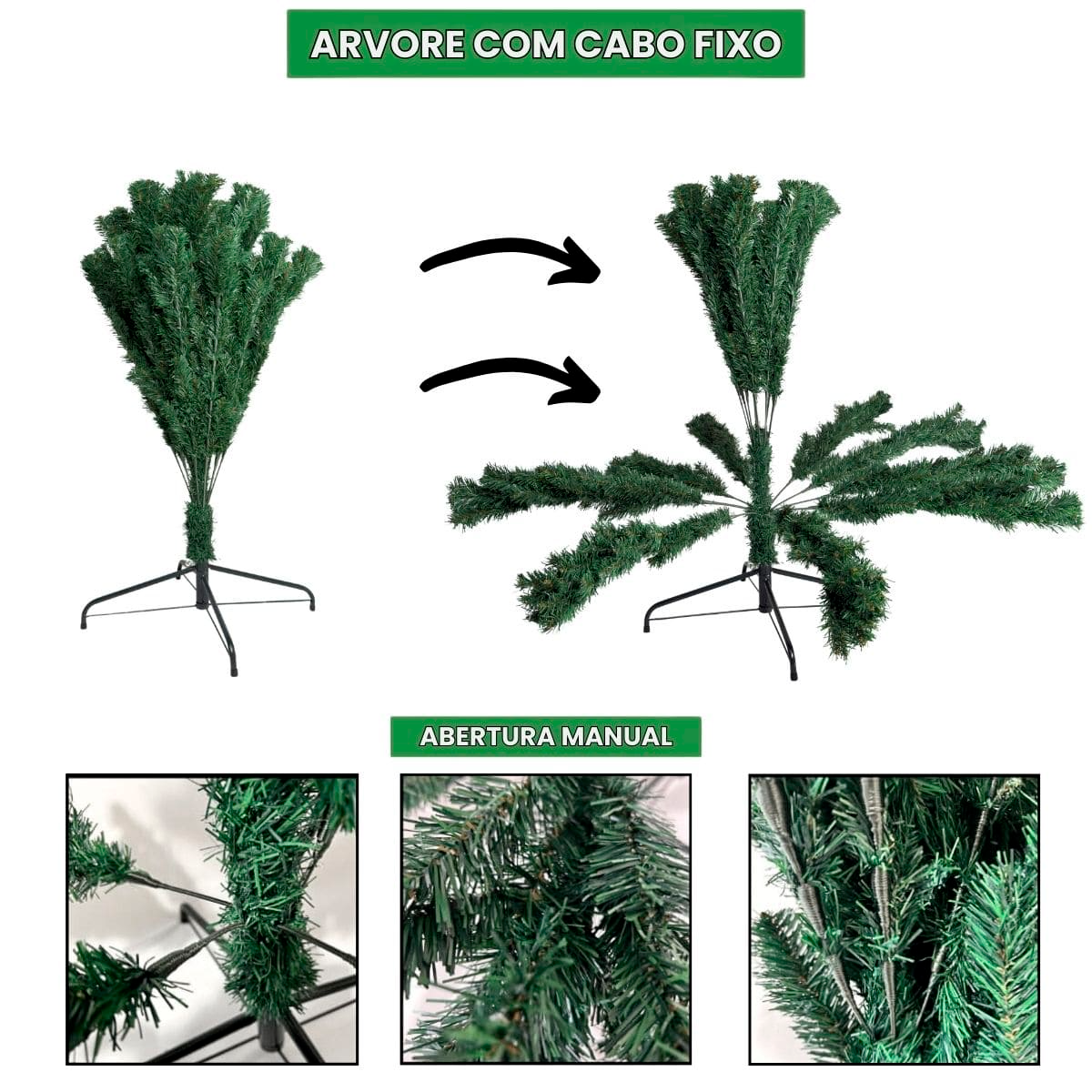 ARVORE COM CABO FIXO

ABERTURA MANUAL