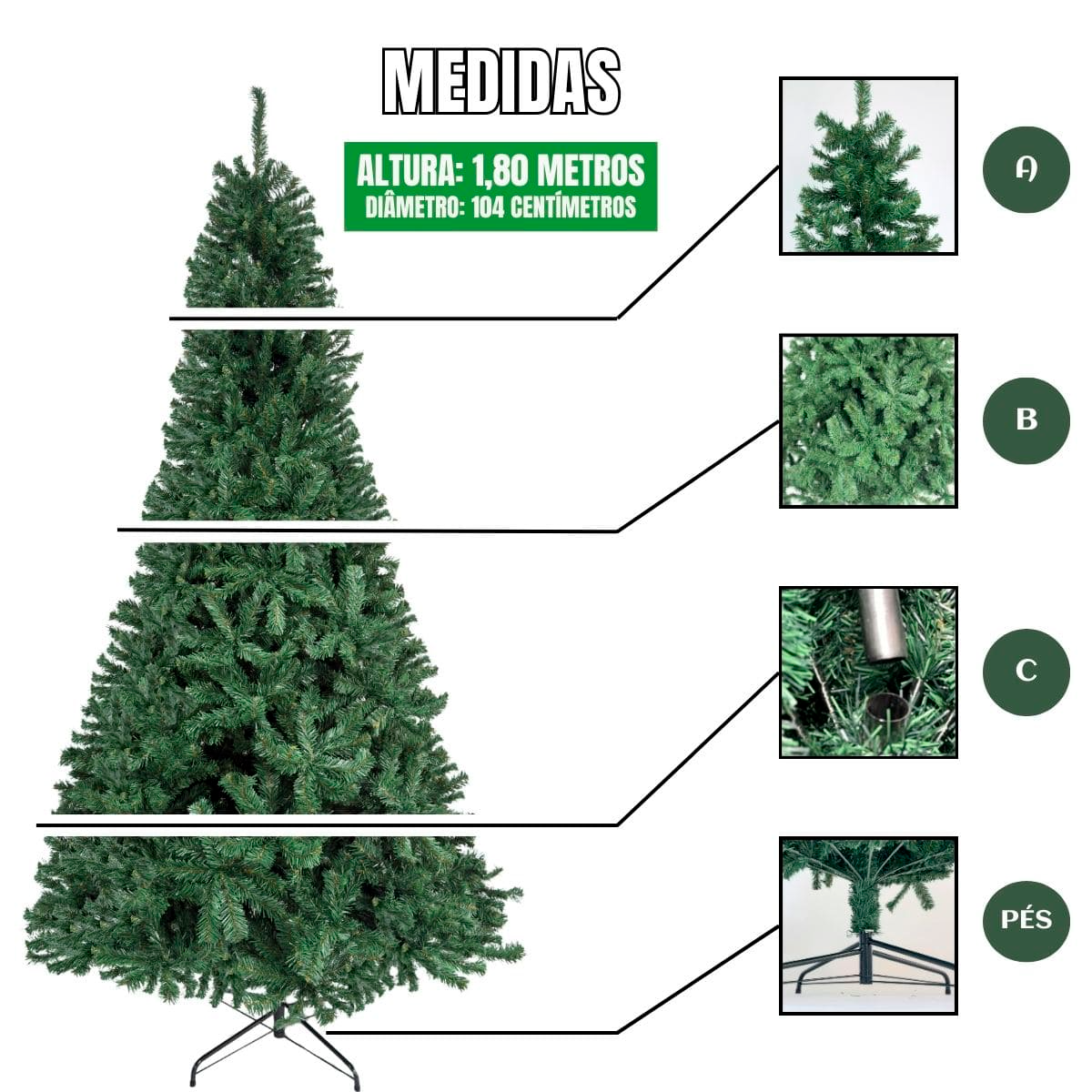 MEDIDAS

ALTURA: 1,80 METROS
DIÂMETRO: 104 CENTÍMETROS

A

B

C

PÉS